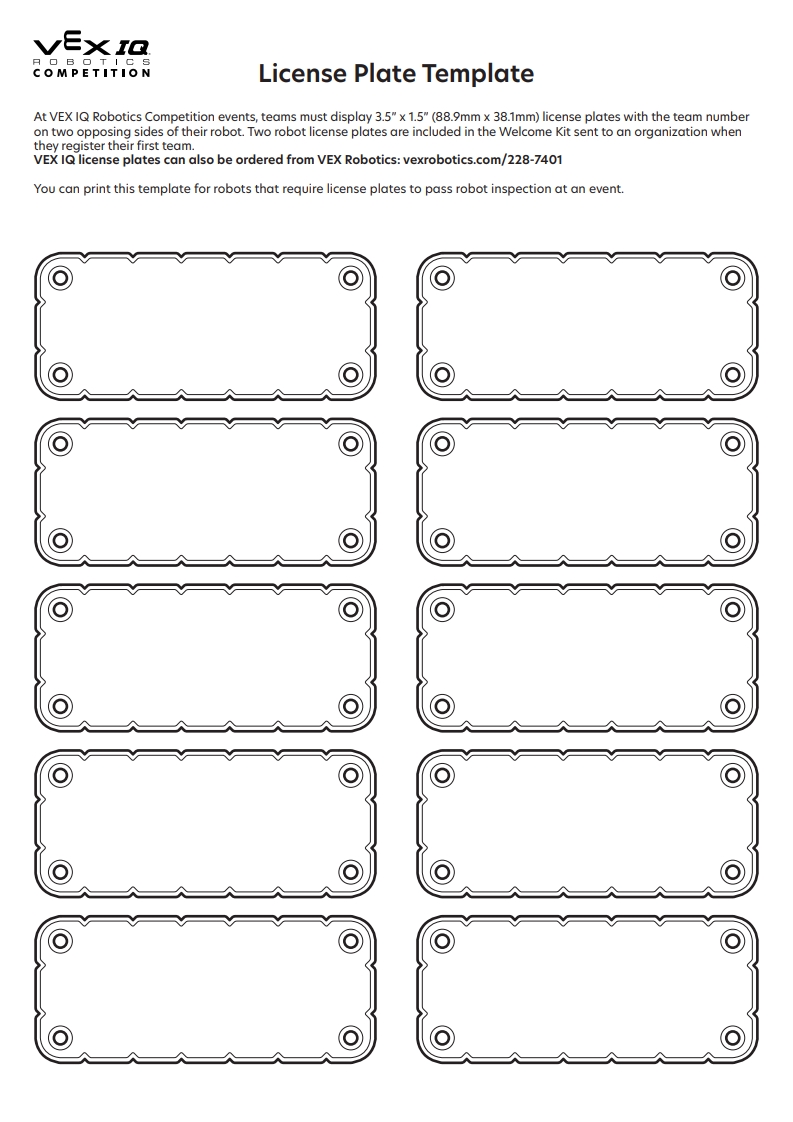 VEX IQ ROBOTICS COMPETITION

License Plate Template

At VEX IQ Robotics Competition events, teams must display 3.5" x 1.5" (88.9mm x 38.1mm) license plates with the team number on two opposing sides of their robot. Two robot license plates are included in the Welcome Kit sent to an organization when they register their first team.
VEX IQ license plates can also be ordered from VEX Robotics: vexrobotics.com/228-7401

You can print this template for robots that require license plates to pass robot inspection at an event.